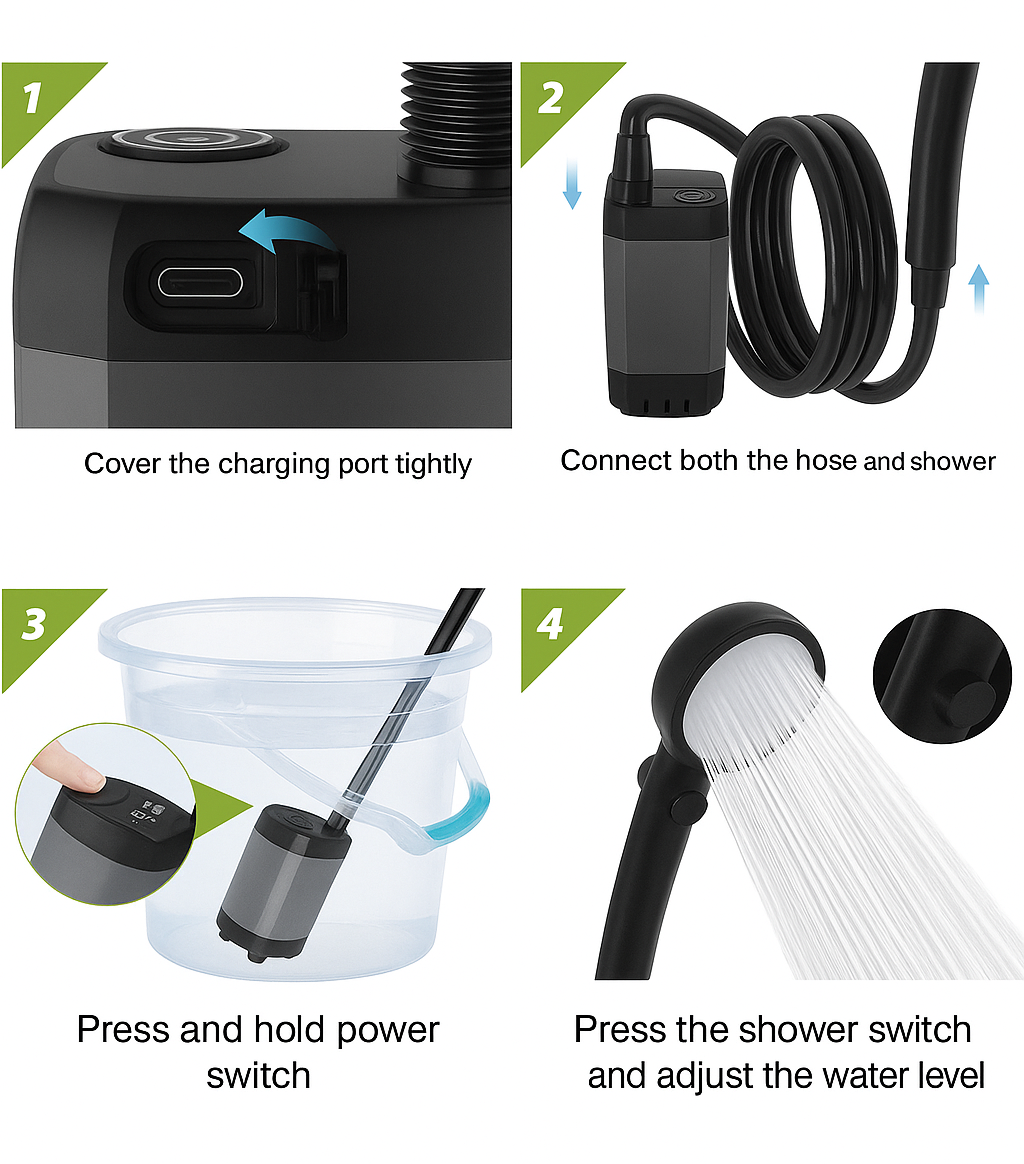 1

Cover the charging port tightly

2

Connect both the hose and shower

3

Press and hold power switch

4

Press the shower switch and adjust the water level