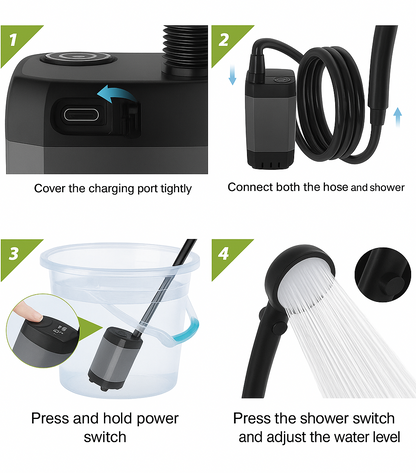 1

Cover the charging port tightly

2

Connect both the hose and shower

3

Press and hold power switch

4

Press the shower switch and adjust the water level